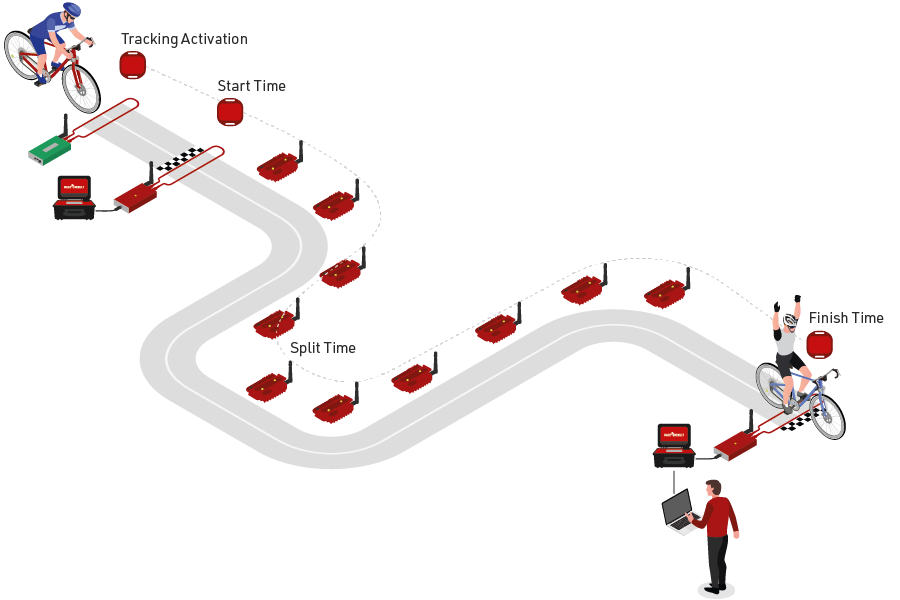 Tracking Activation

Start Time

Split Time

Finish Time